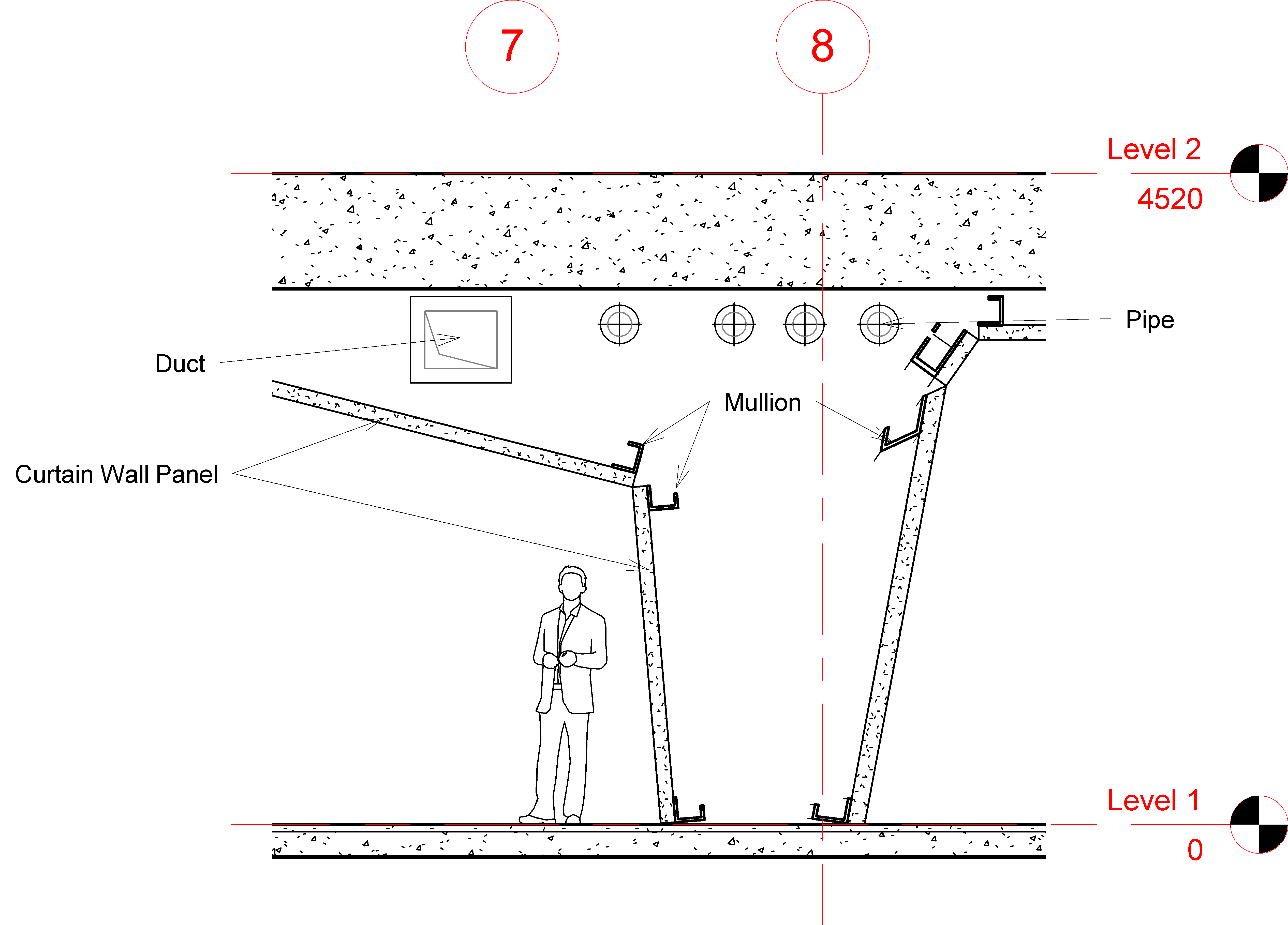 7

8

Level 2

4520

Pipe

Duct

Mullion

Curtain Wall Panel

Level 1

0